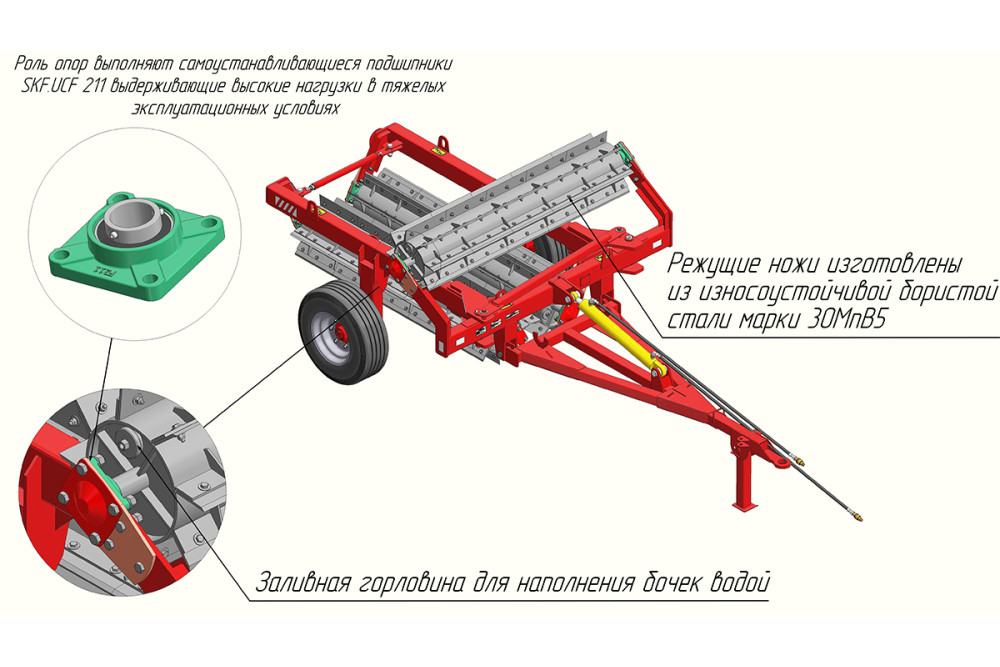 Роль опор выполняют самоустанавливающиеся подшипники SKF.UCF 211 выдерживающие высокие нагрузки в тяжелых эксплуатационных условиях

Режущие ножи изготовлены из износоустойчивой бористой стали марки 30MnB5

Заливная горловина для наполнения бочек водой