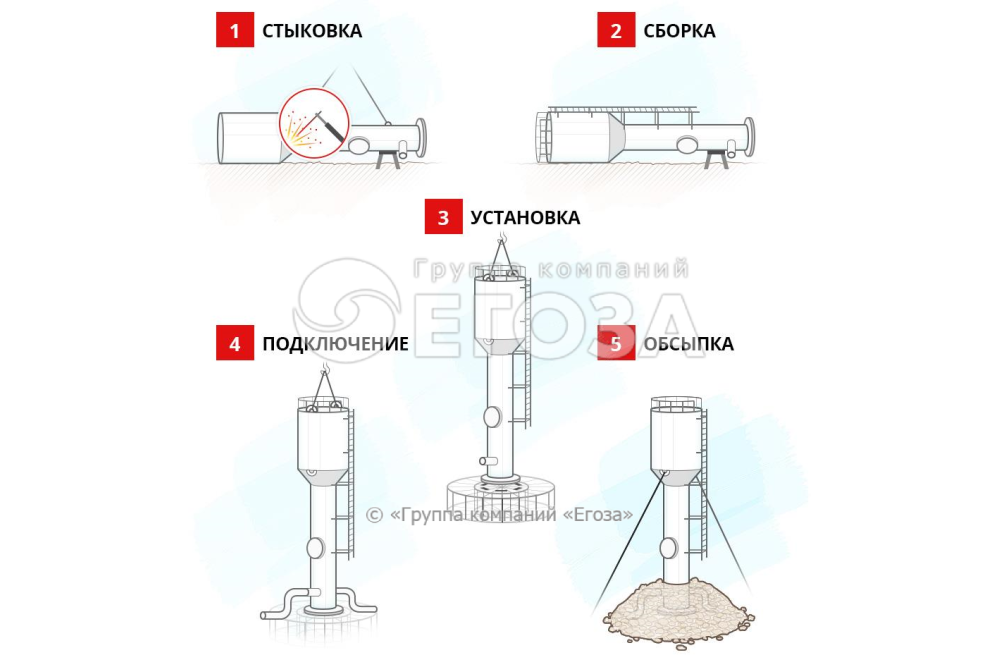 1 СТЫКОВКА

2 СБОРКА

3 УСТАНОВКА

Группа компаний
ЕГОЗА

4 ПОДКЛЮЧЕНИЕ

5 ОБСЫПКА

© «Группа компаний «Егоза»